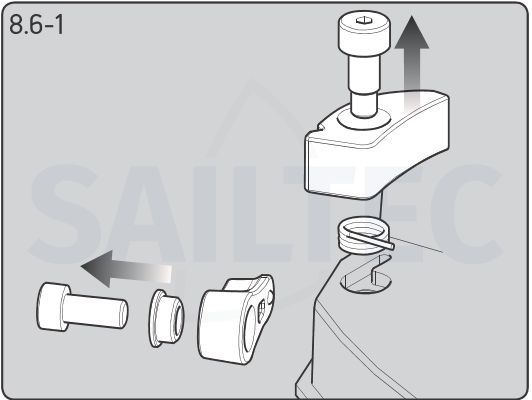 8.6-1

SAILTEC