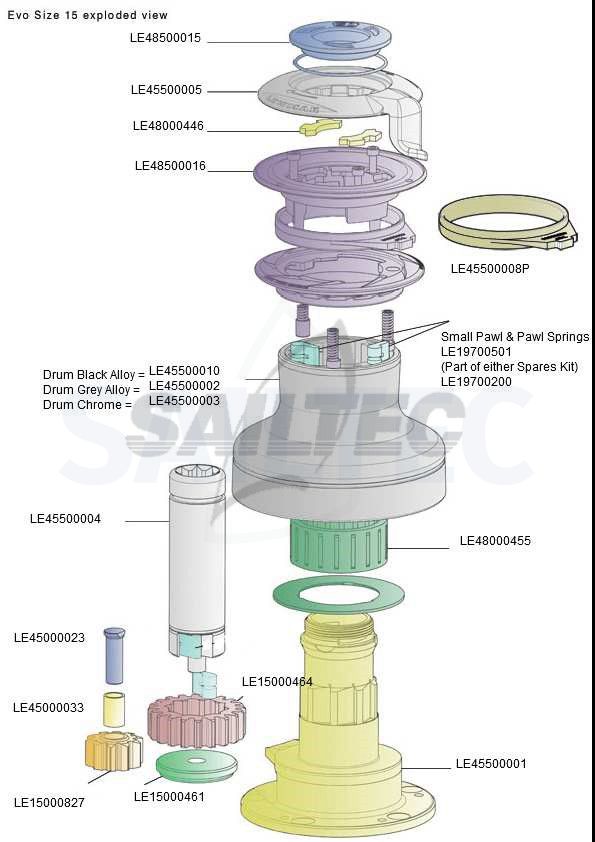 Evo Size 15 exploded view

LE48500015

LE45500005

LE48000446

LE48500016

LE45500008P

Small Pawl & Pawl Springs
LE19700501
(Part of either Spares Kit)
LE19700200

Drum Black Alloy = LE45500010
Drum Grey Alloy = LE45500002
Drum Chrome = LE45500003

SAILTEC

LE45500004

LE48000455

LE45000023

LE15000464

LE45000033

LE45500001

LE15000827

LE15000461